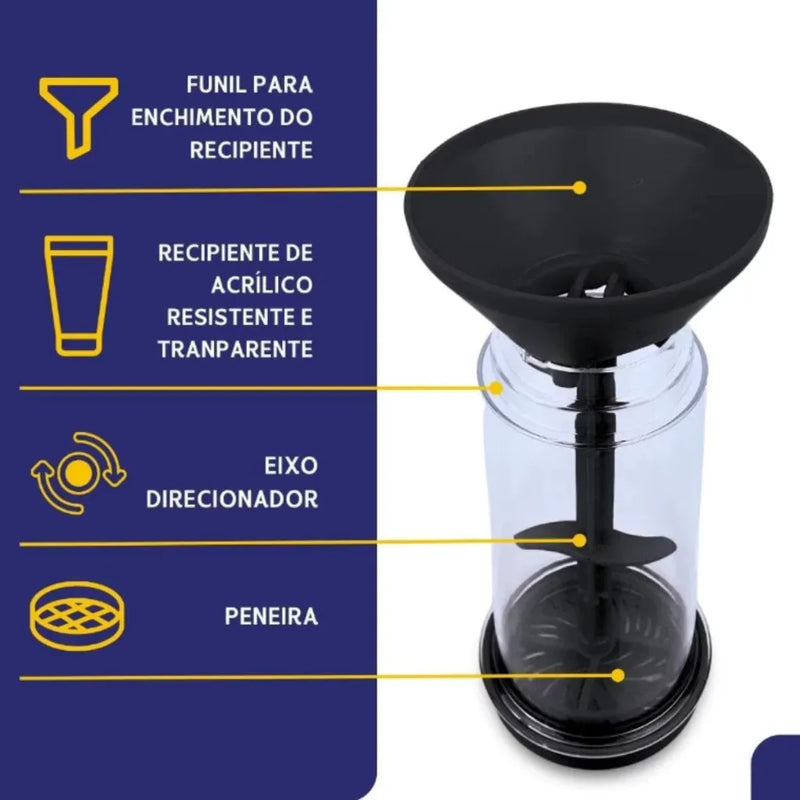 FUNIL PARA ENCHIMENTO DO RECIPIENTE

RECIPIENTE DE ACRÍLICO RESISTENTE E TRANPARENTE

EIXO DIRECIONADOR

PENEIRA