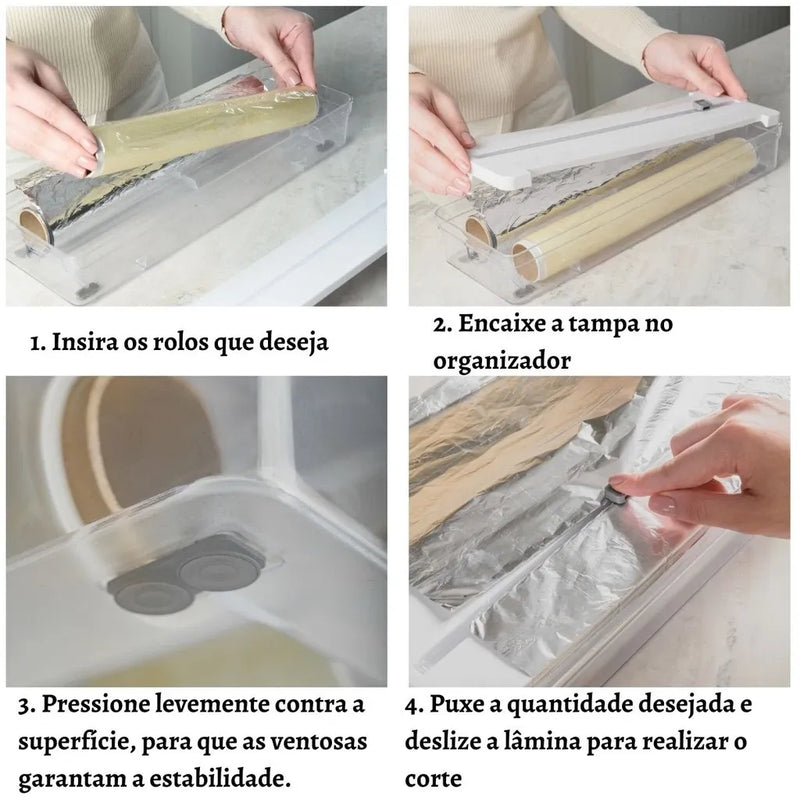 1. Insira os rolos que deseja

2. Encaixe a tampa no organizador

3. Pressione levemente contra a superfície, para que as ventosas garantam a estabilidade.

4. Puxe a quantidade desejada e deslize a lâmina para realizar o corte