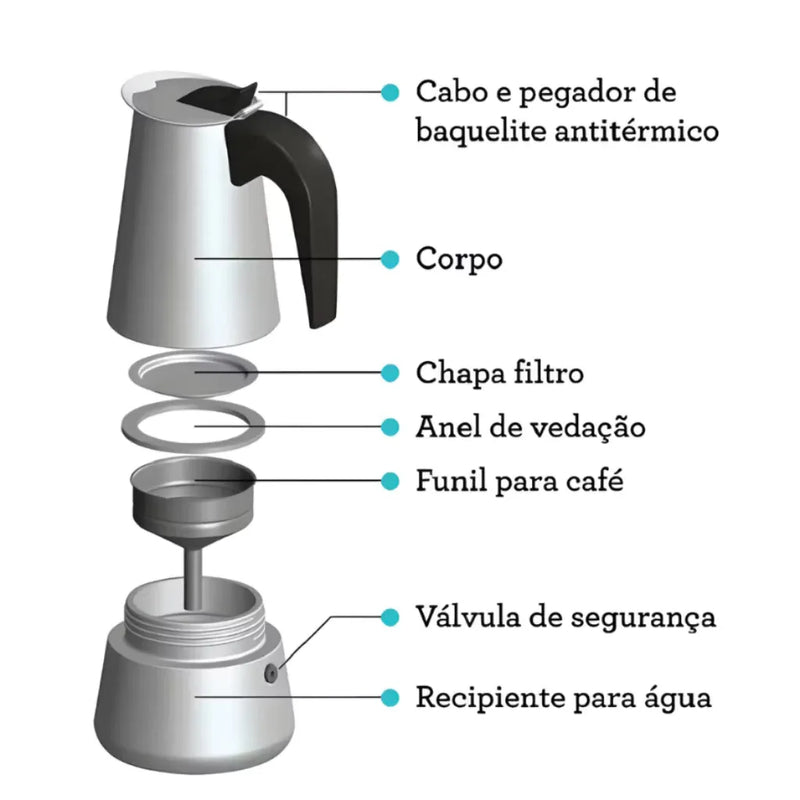 Cabo e pegador de baquelite antitérmico

Corpo

Chapa filtro

Anel de vedação

Funil para café

Válvula de segurança

Recipiente para água