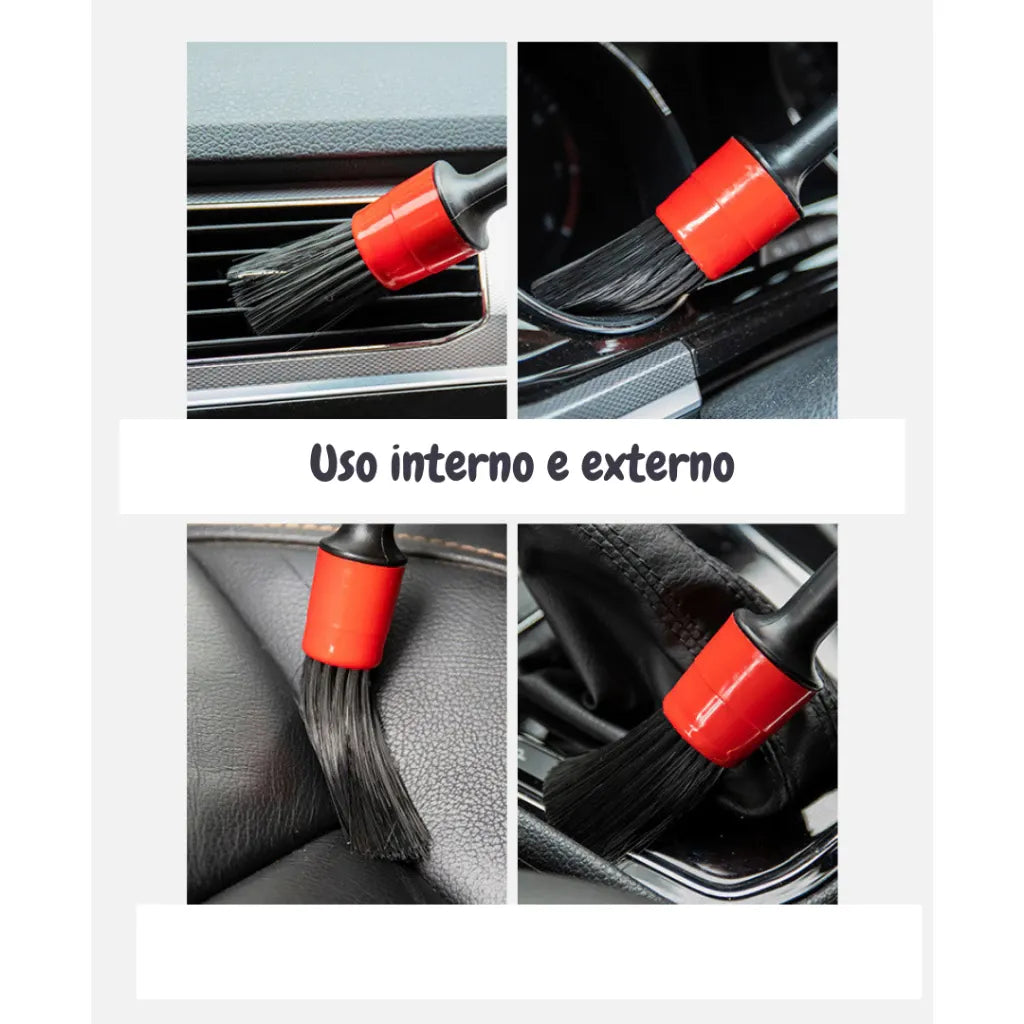 Uso interno e externo